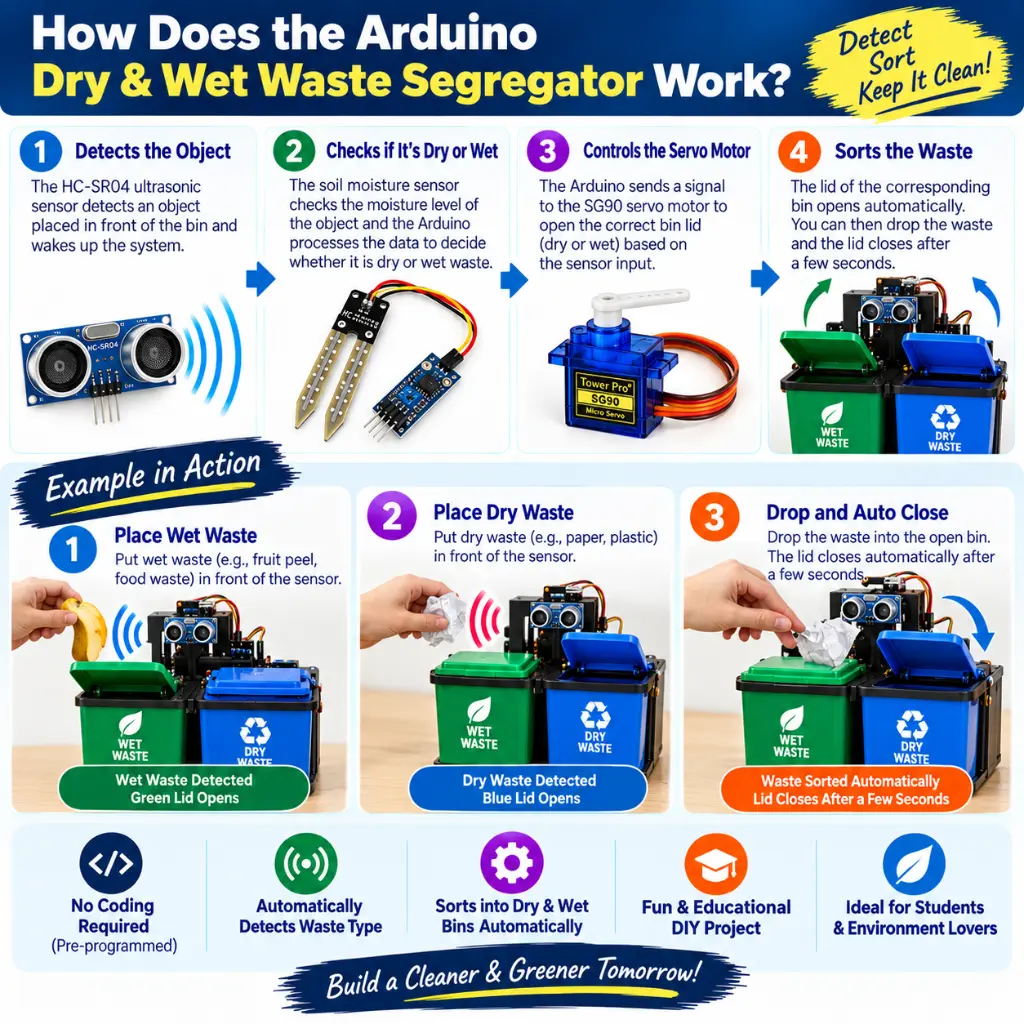 How Does the Arduino Dry & Wet Waste Segregator Work?

Detect Sort Keep It Clean!

1 Detects the Object
The HC-SR04 ultrasonic sensor detects an object placed in front of the bin and wakes up the system.

HC-SR04

2 Checks if It's Dry or Wet
The soil moisture sensor checks the moisture level of the object and the Arduino processes the data to decide whether it is dry or wet waste.

3 Controls the Servo Motor
The Arduino sends a signal to the SG90 servo motor to open the correct bin lid (dry or wet) based on the sensor input.

Tower Pro SG90 Micro Servo

4 Sorts the Waste
The lid of the corresponding bin opens automatically. You can then drop the waste and the lid closes after a few seconds.

WET WASTE
DRY WASTE

Example in Action

1 Place Wet Waste
Put wet waste (e.g., fruit peel, food waste) in front of the sensor.

WET WASTE
DRY WASTE
Wet Waste Detected
Green Lid Opens

2 Place Dry Waste
Put dry waste (e.g., paper, plastic) in front of the sensor.

WET WASTE
DRY WASTE
Dry Waste Detected
Blue Lid Opens

3 Drop and Auto Close
Drop the waste into the open bin. The lid closes automatically after a few seconds.

WET WASTE
DRY WASTE
Waste Sorted Automatically
Lid Closes After a Few Seconds

No Coding Required
(Pre-programmed)

Automatically Detects Waste Type

Sorts into Dry & Wet Bins Automatically

Fun & Educational DIY Project

Ideal for Students & Environment Lovers

Build a Cleaner & Greener Tomorrow!